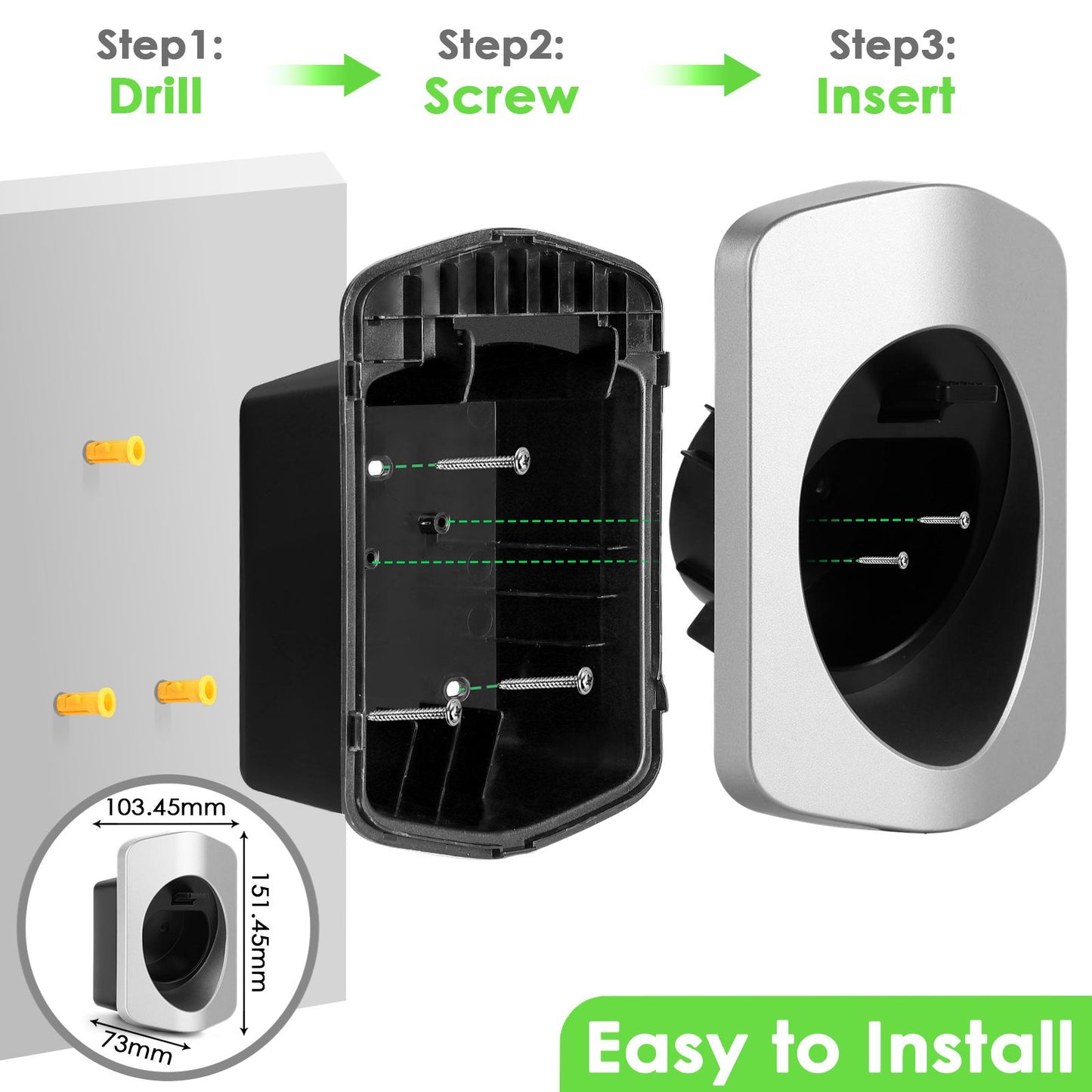 Step1:
Drill

Step2:
Screw

Step3:
Insert

103.45mm

151.45mm

73mm

Easy to Install