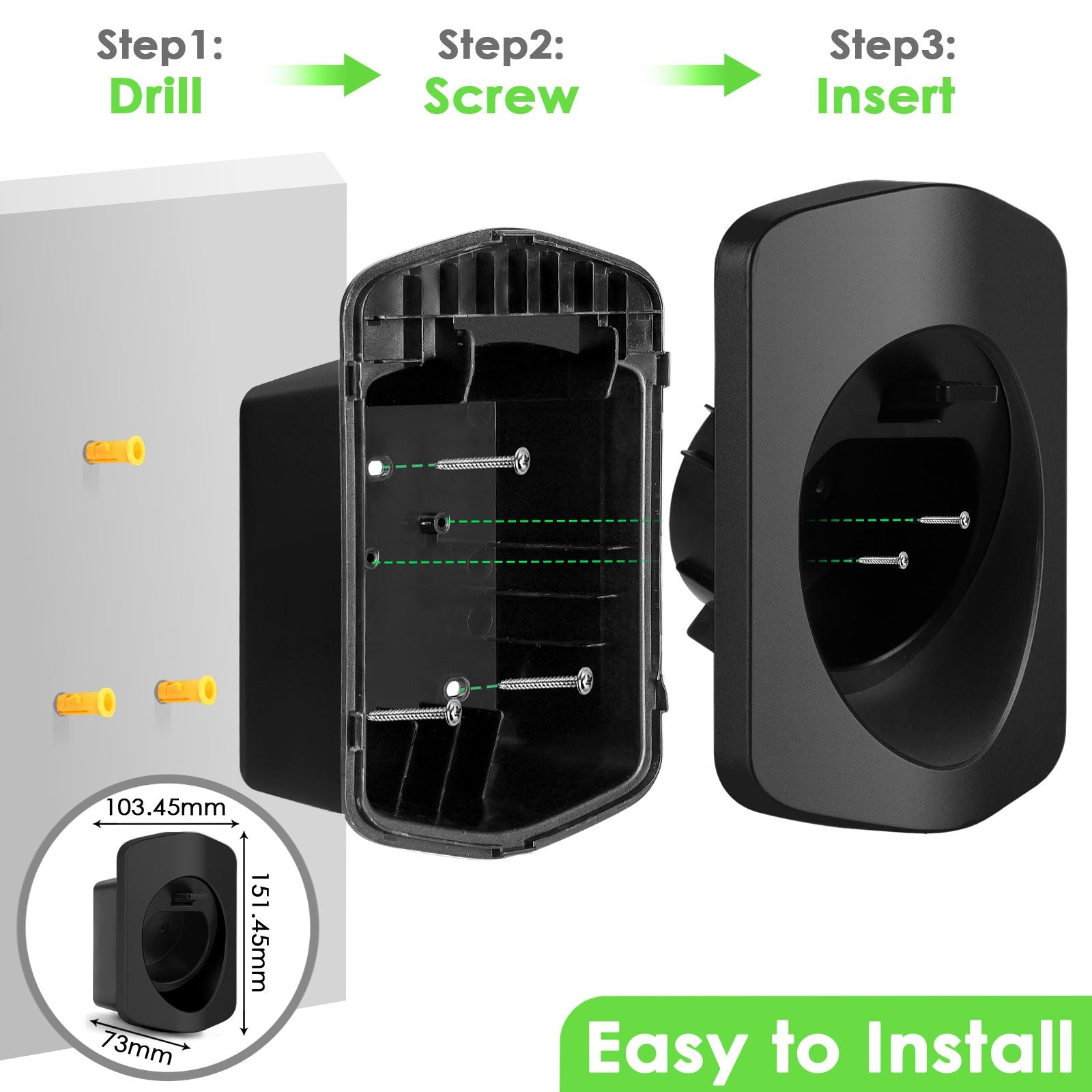 Step1:
Drill

Step2:
Screw

Step3:
Insert

103.45mm

151.45mm

73mm

Easy to Install