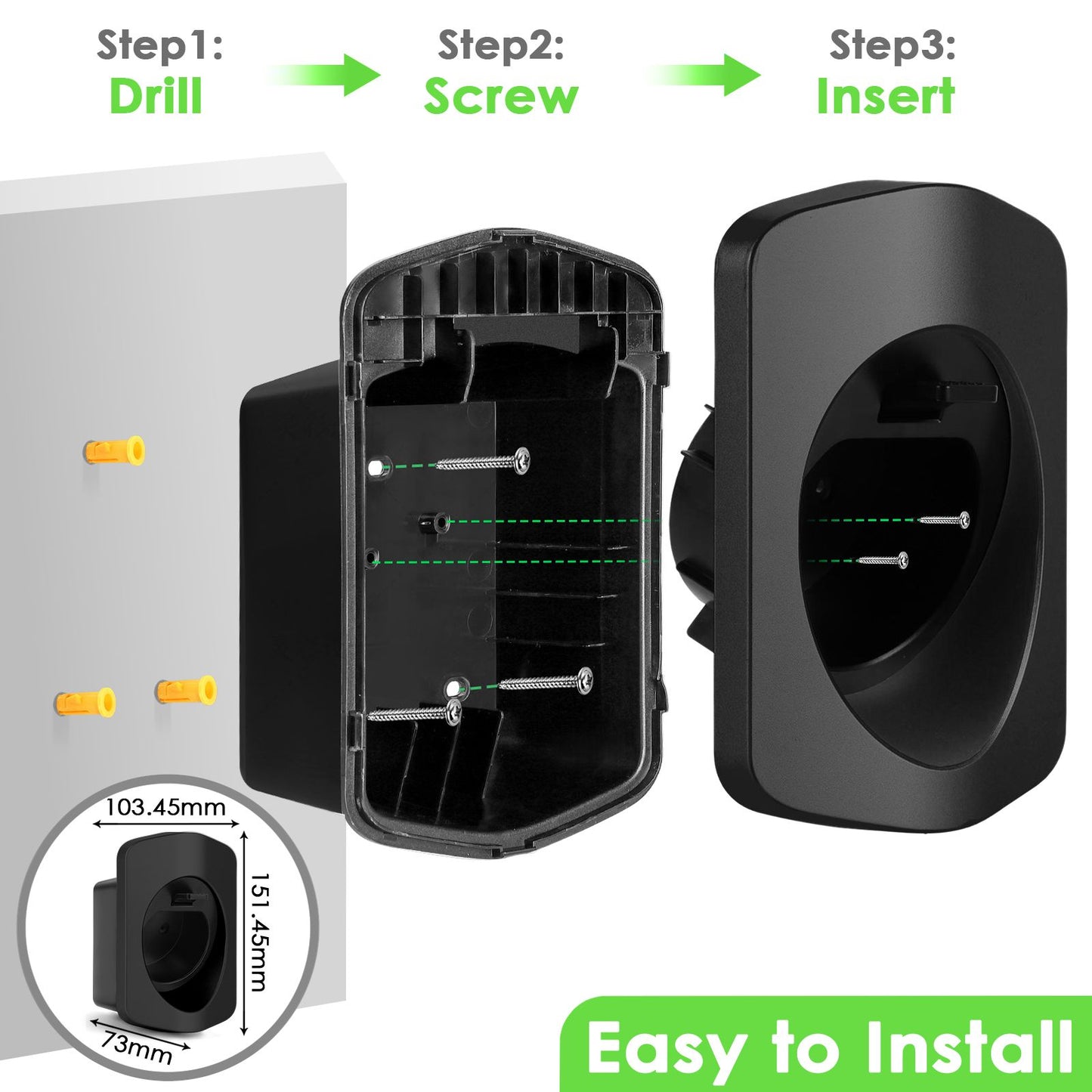 Step1:
Drill

Step2:
Screw

Step3:
Insert

103.45mm

151.45mm

73mm

Easy to Install