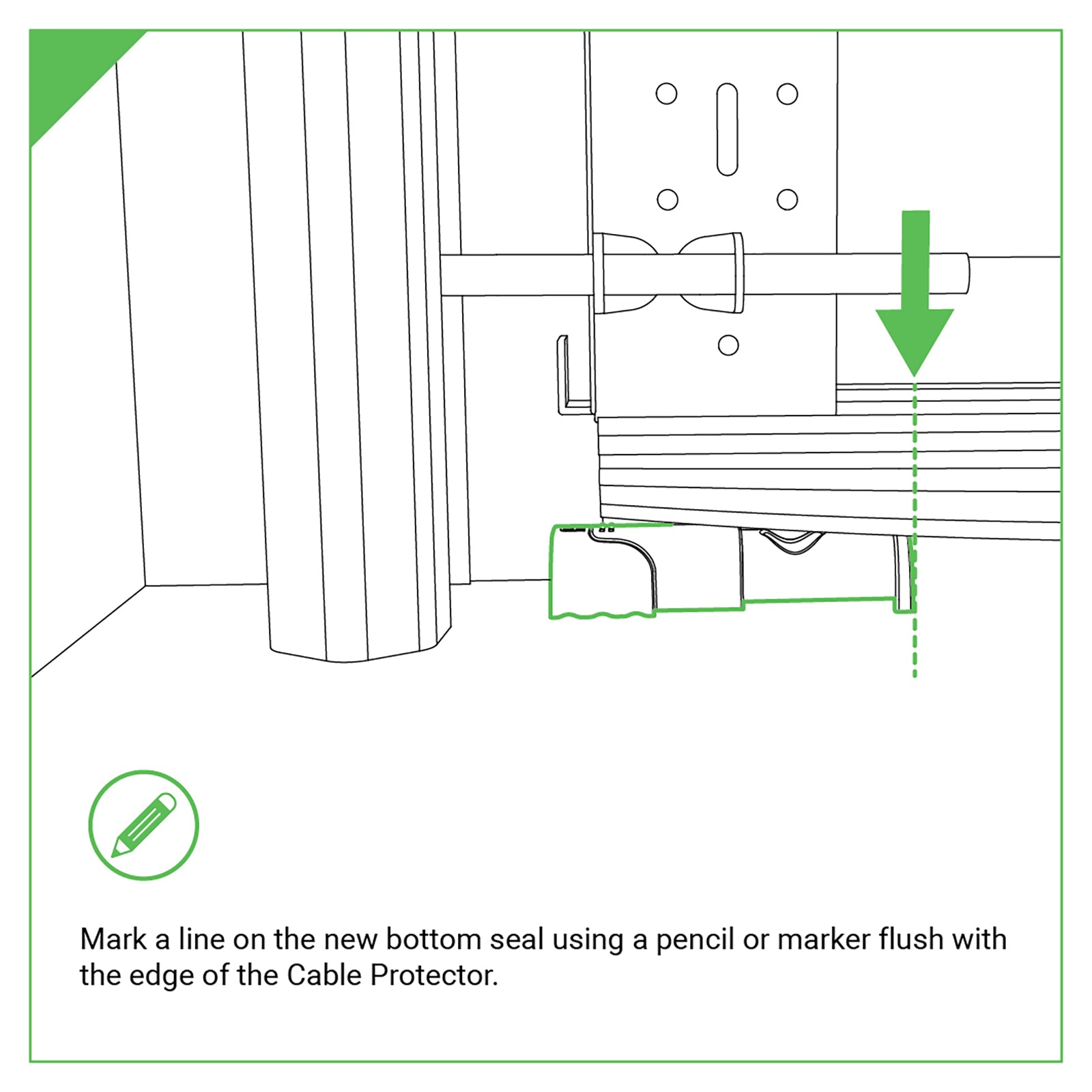 Mark a line on the new bottom seal using a pencil or marker flush with the edge of the Cable Protector.