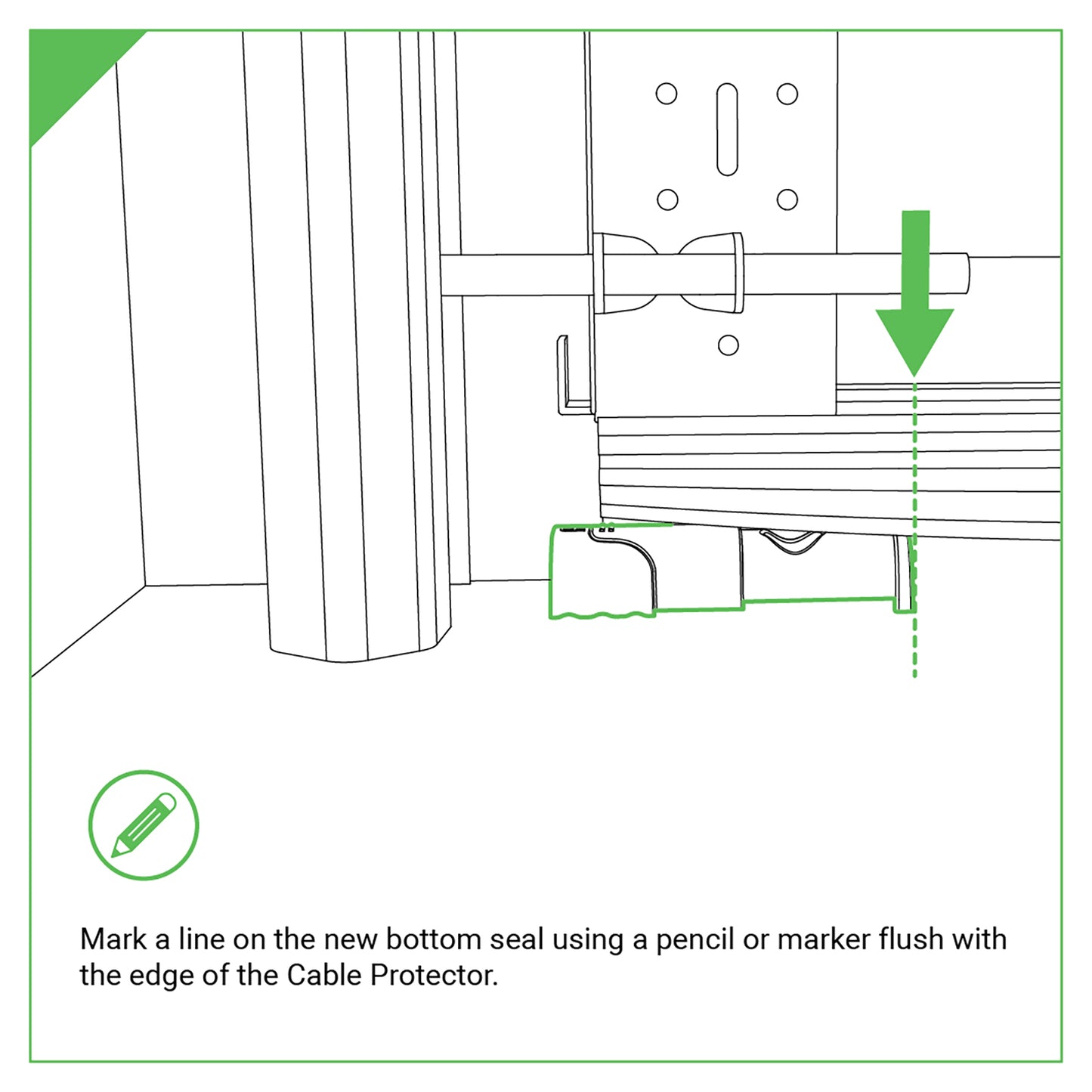 Mark a line on the new bottom seal using a pencil or marker flush with the edge of the Cable Protector.