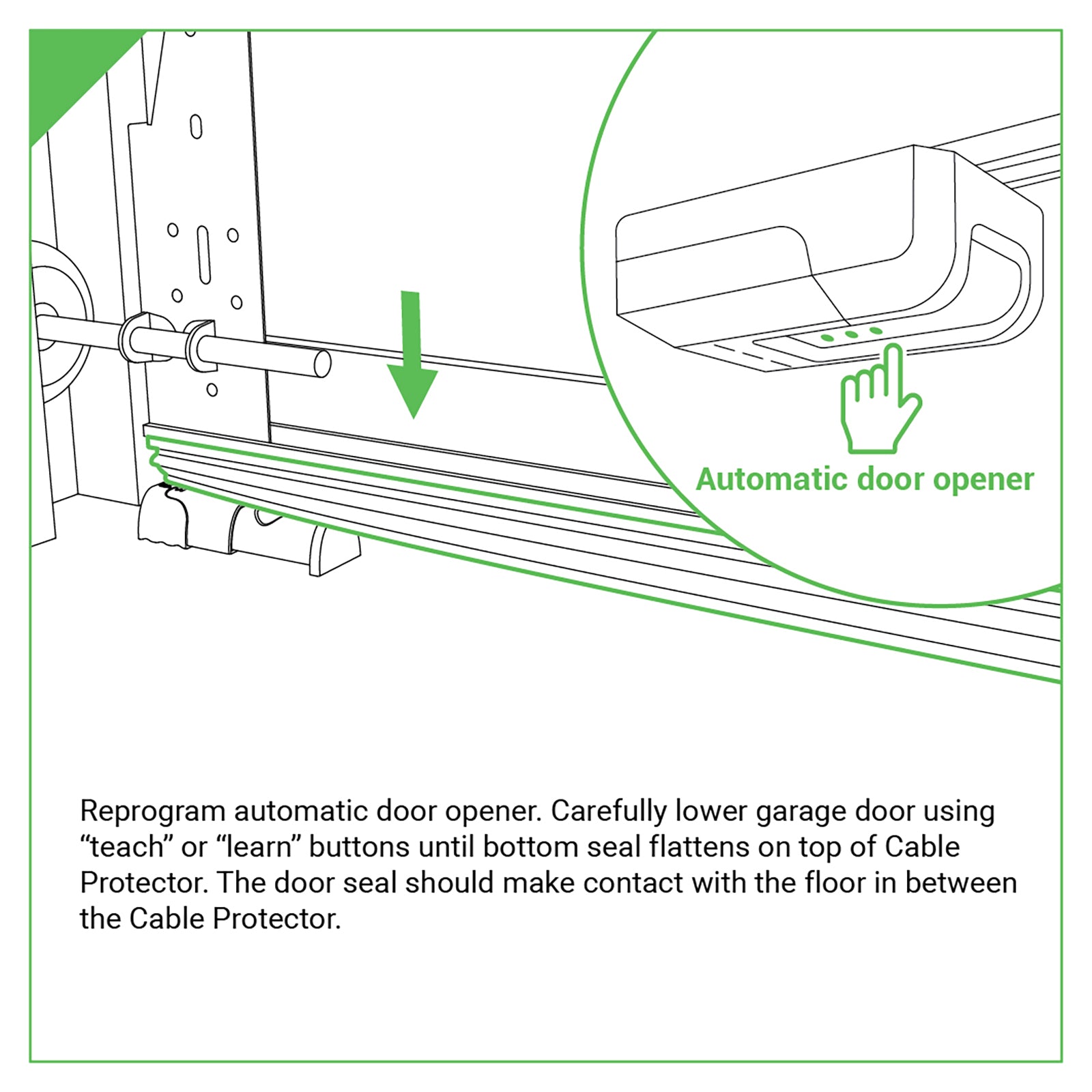 Automatic door opener

Reprogram automatic door opener. Carefully lower garage door using “teach” or “learn” buttons until bottom seal flattens on top of Cable Protector. The door seal should make contact with the floor in between the Cable Protector.