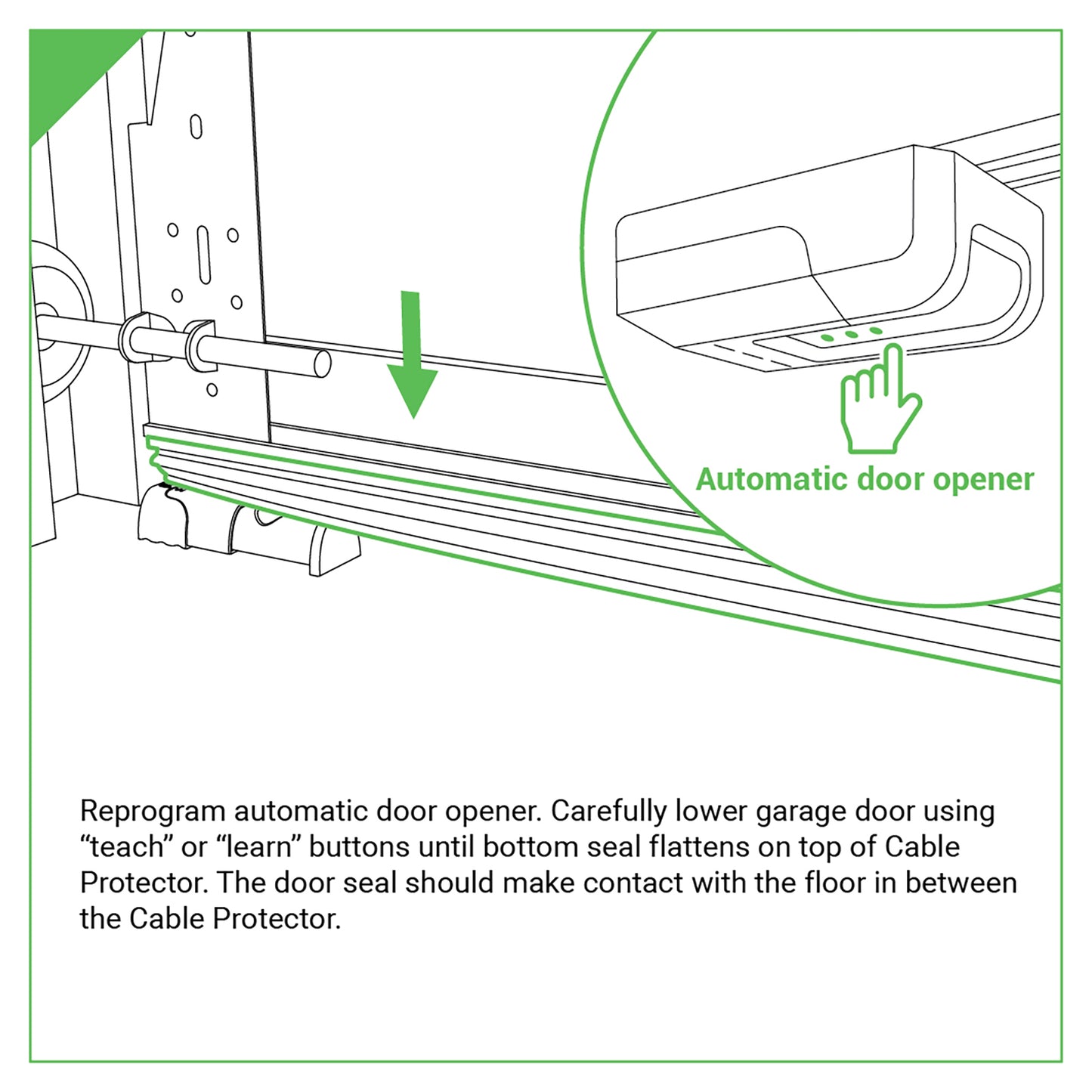 Automatic door opener

Reprogram automatic door opener. Carefully lower garage door using “teach” or “learn” buttons until bottom seal flattens on top of Cable Protector. The door seal should make contact with the floor in between the Cable Protector.