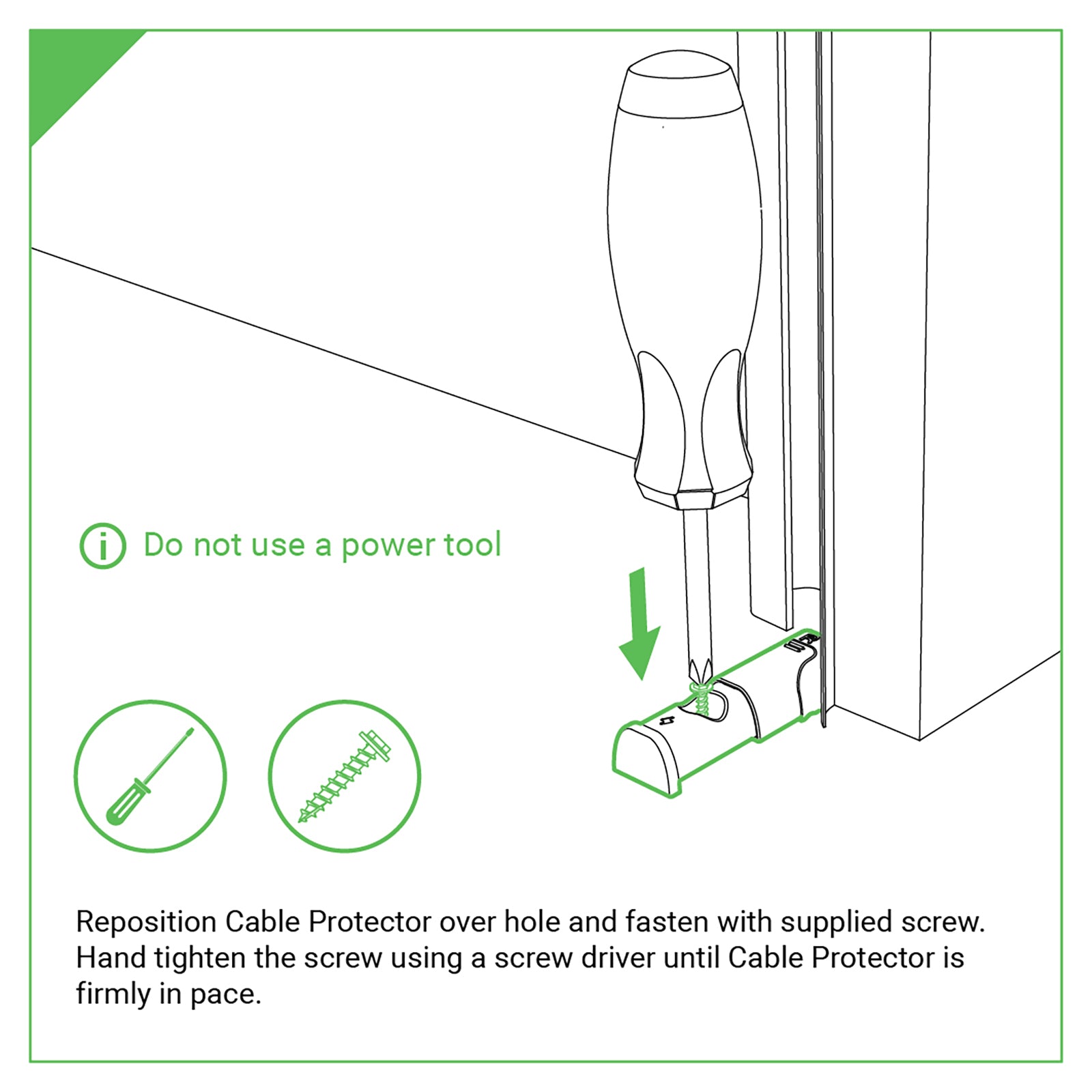 Do not use a power tool

Reposition Cable Protector over hole and fasten with supplied screw. Hand tighten the screw using a screw driver until Cable Protector is firmly in pace.