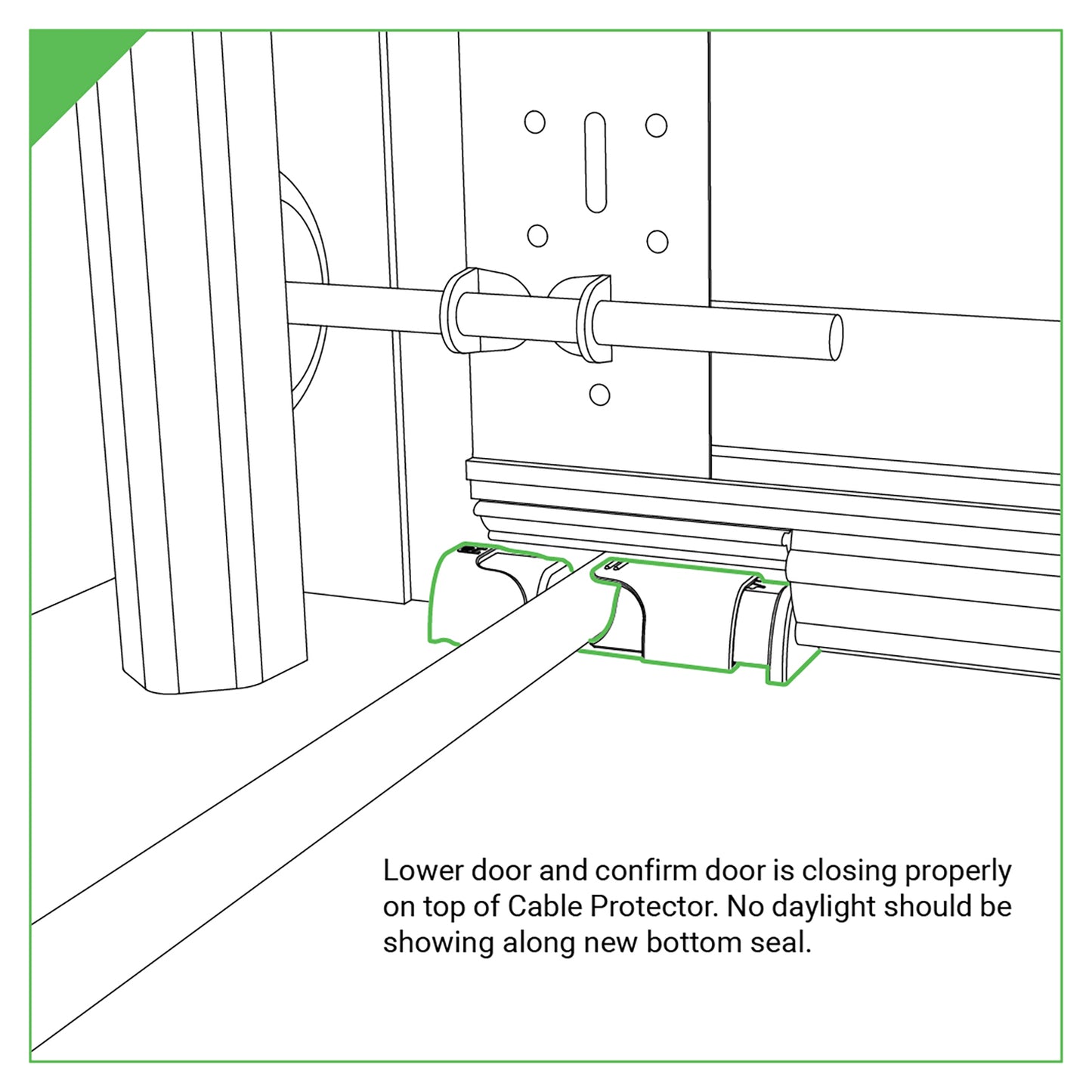 Lower door and confirm door is closing properly on top of Cable Protector. No daylight should be showing along new bottom seal.