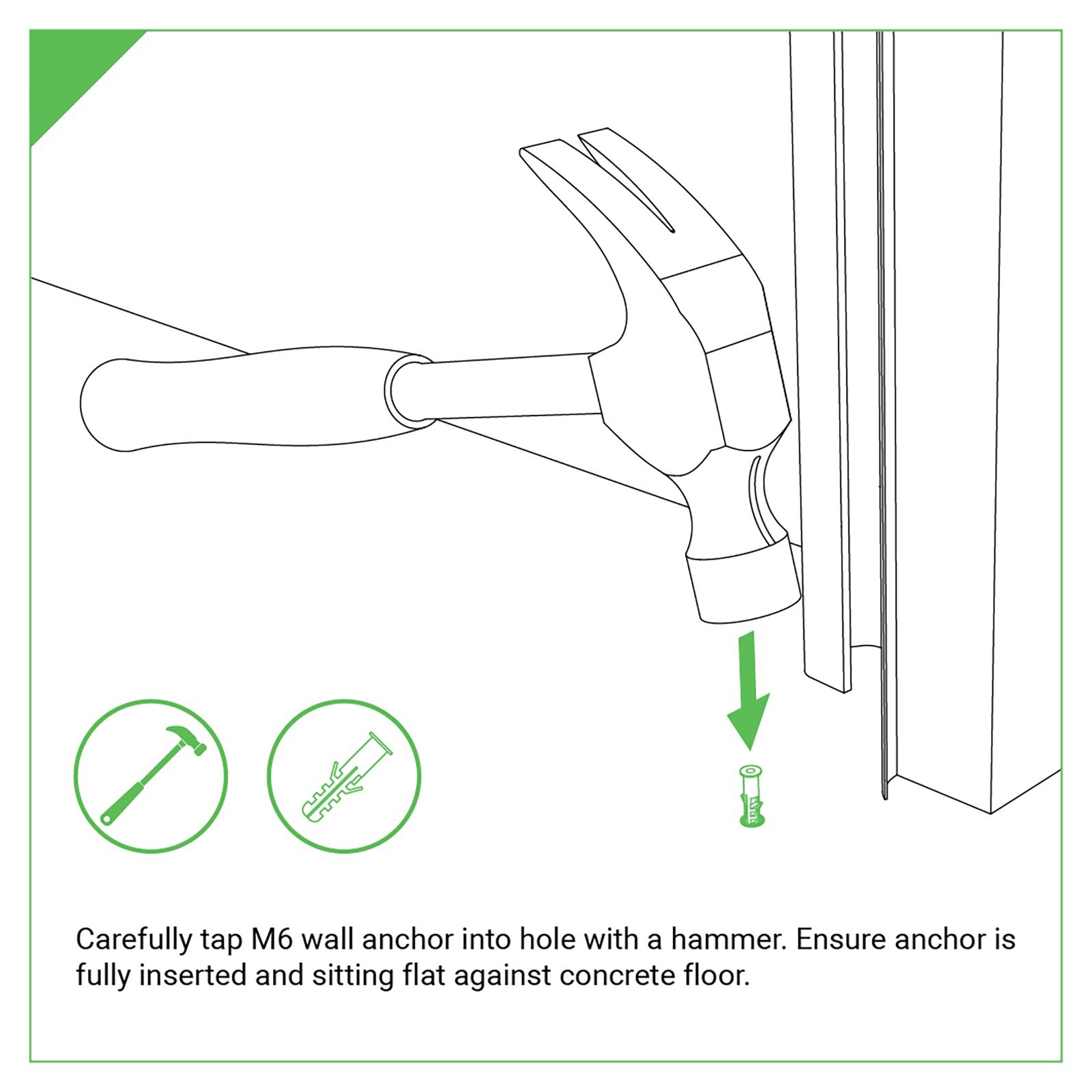 Carefully tap M6 wall anchor into hole with a hammer. Ensure anchor is fully inserted and sitting flat against concrete floor.