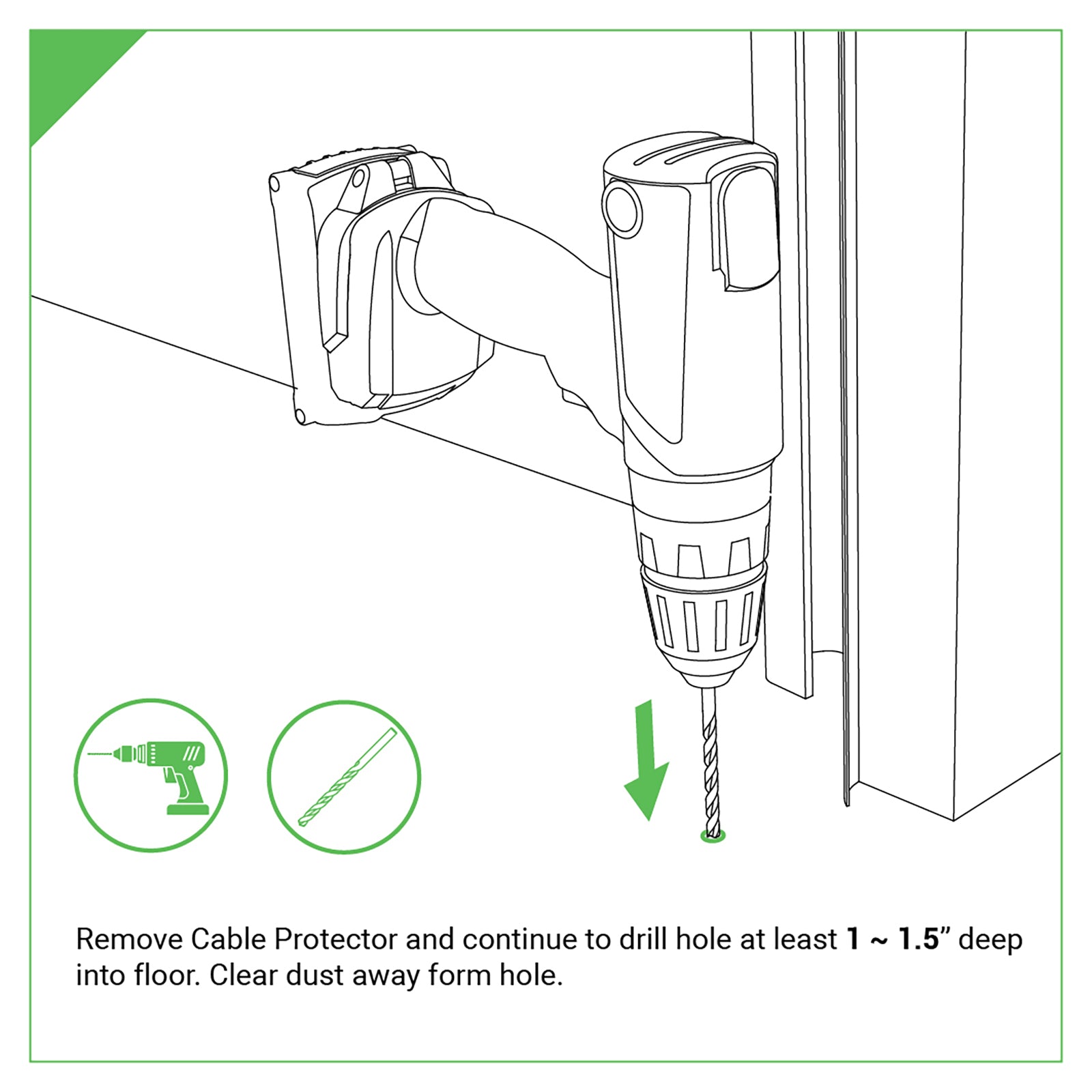 Remove Cable Protector and continue to drill hole at least 1 ~ 1.5” deep into floor. Clear dust away form hole.